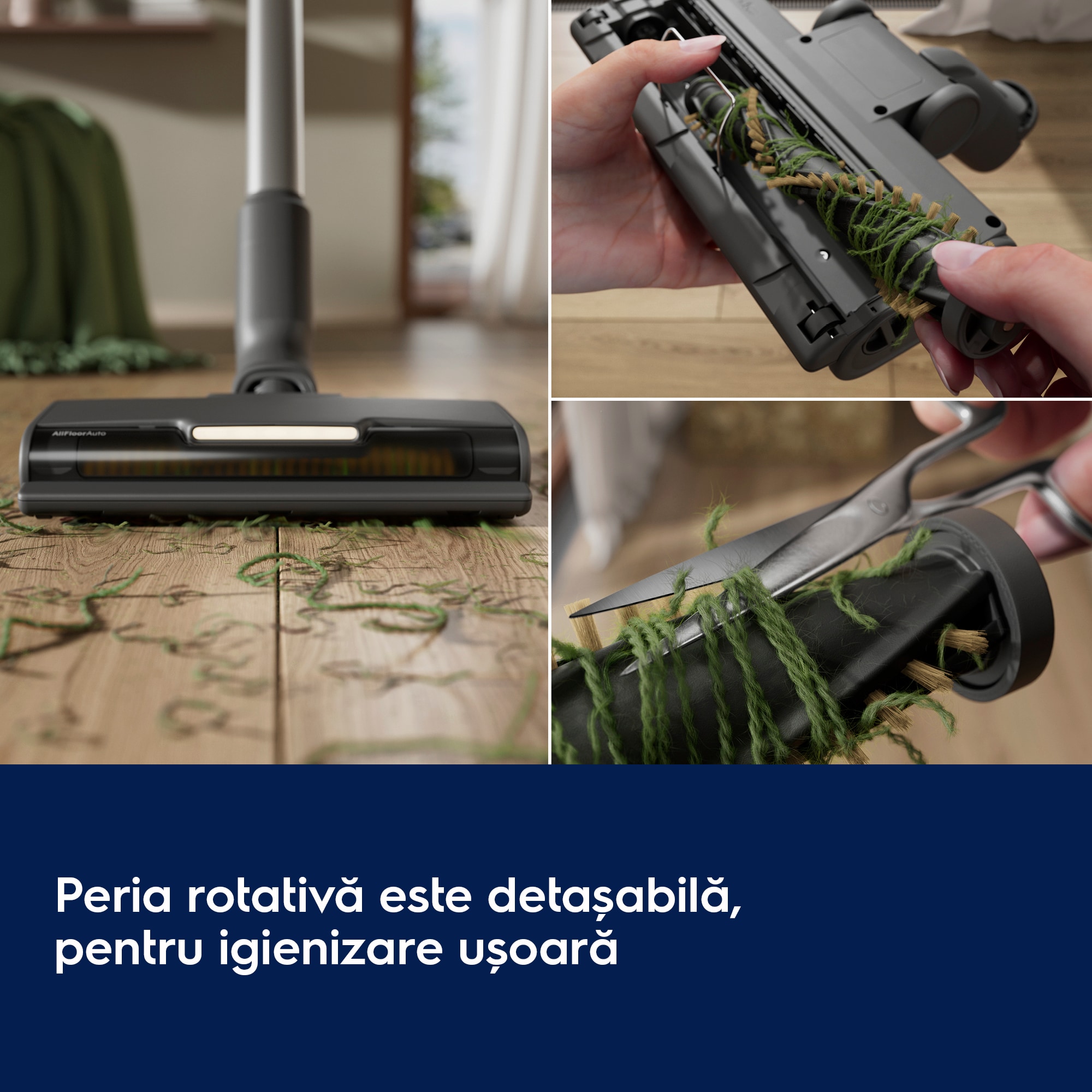 AllFloorAuto

Peria rotativă este detașabilă, pentru igienizare ușoară